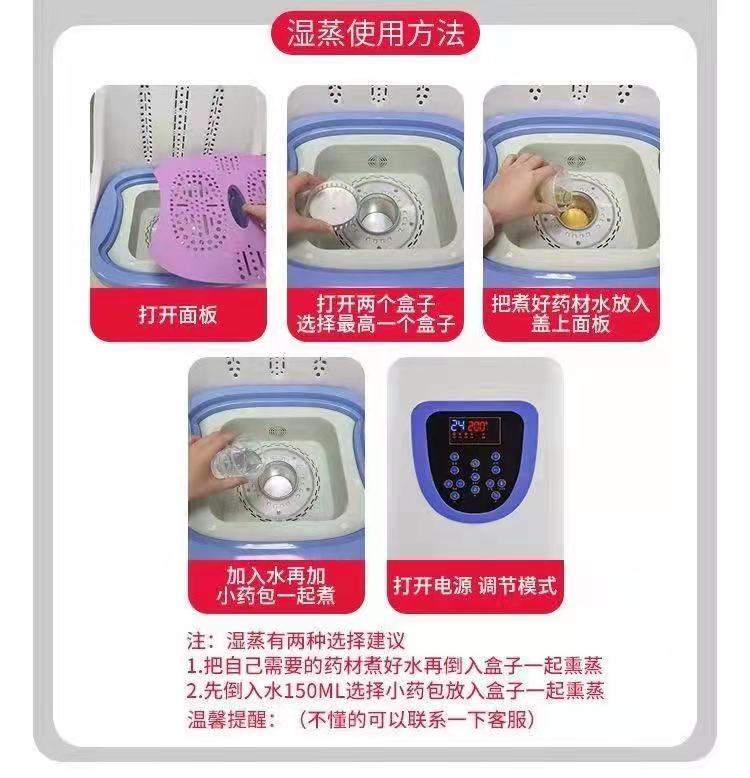 湿蒸使用方法

打开面板

打开两个盒子
选择最高一个盒子

把煮好药材水放入
盖上面板

加入水再加
小药包一起煮

24 200°

打开电源 调节模式

注：湿蒸有两种选择建议
1.把自己需要的药材煮好水再倒入盒子一起熏蒸
2.先倒入水150ML选择小药包放入盒子一起熏蒸
温馨提醒：（不懂的可以联系一下客服）